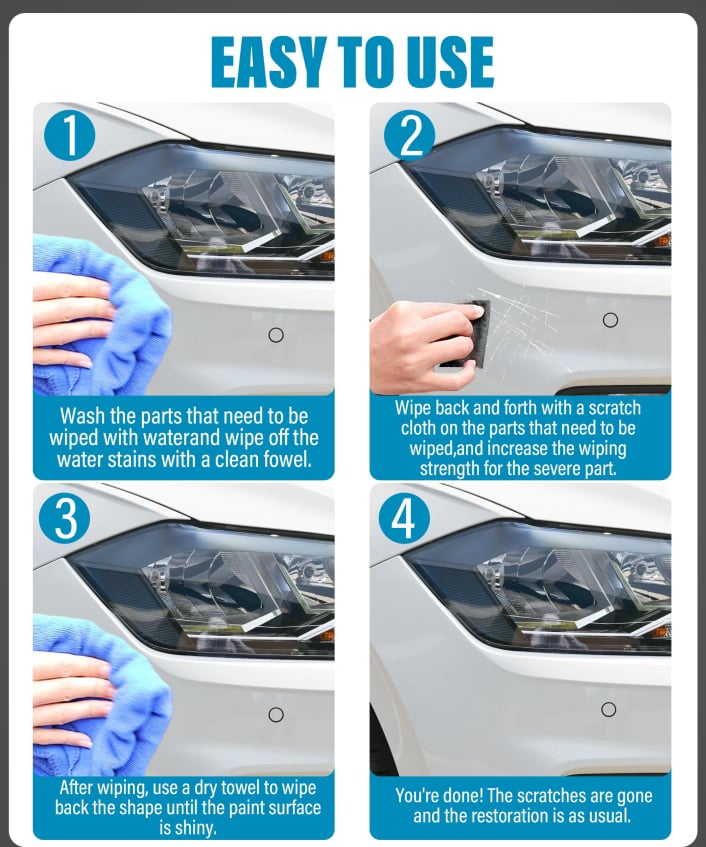 EASY TO USE

1

Wash the parts that need to be wiped with waterand wipe off the water stains with a clean fowel.

2

Wipe back and forth with a scratch cloth on the parts that need to be wiped,and increase the wiping strength for the severe part.

3

After wiping, use a dry towel to wipe back the shape until the paint surface is shiny.

4

You're done! The scratches are gone and the restoration is as usual.